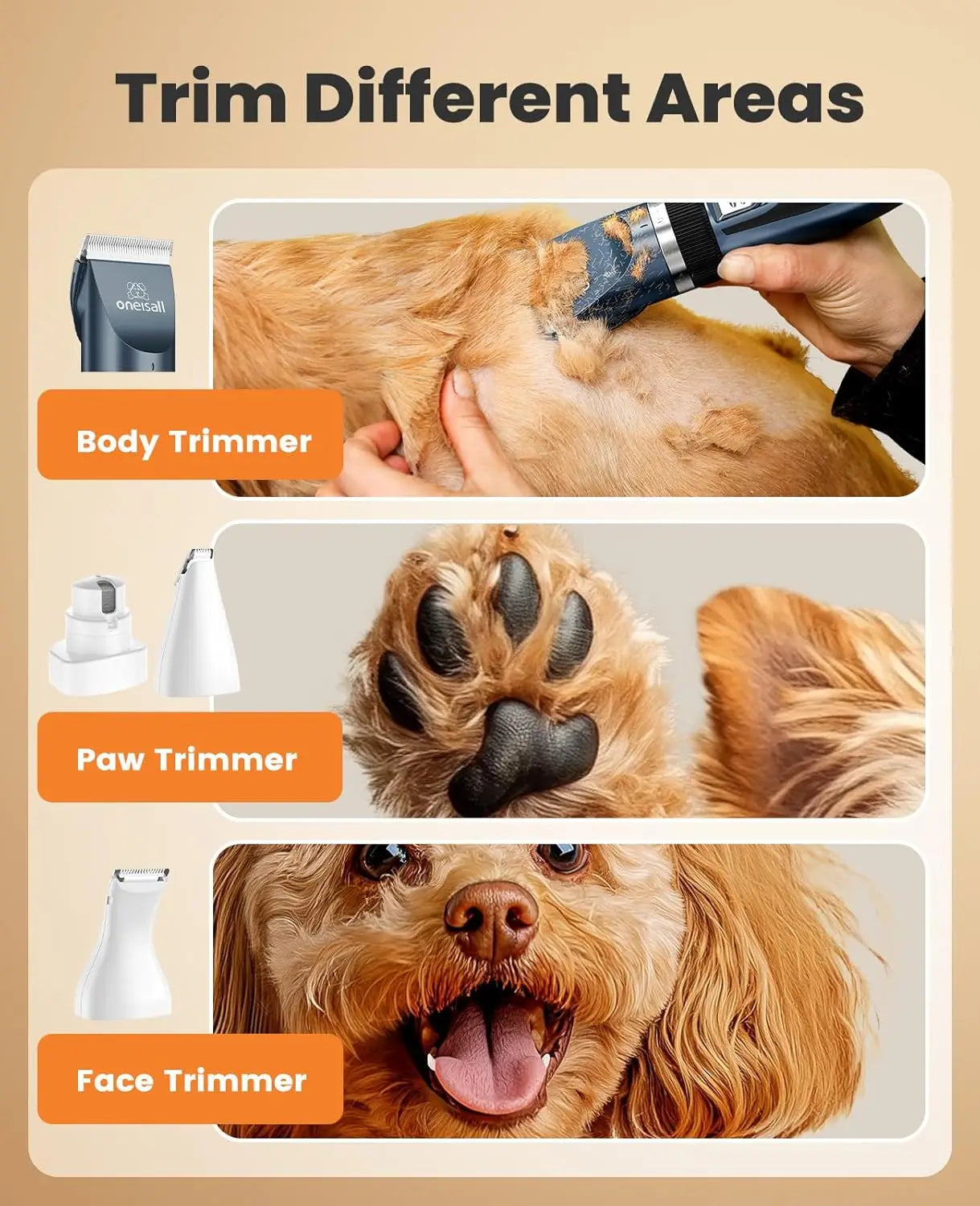 Trim Different Areas

oneisall

Body Trimmer

Paw Trimmer

Face Trimmer