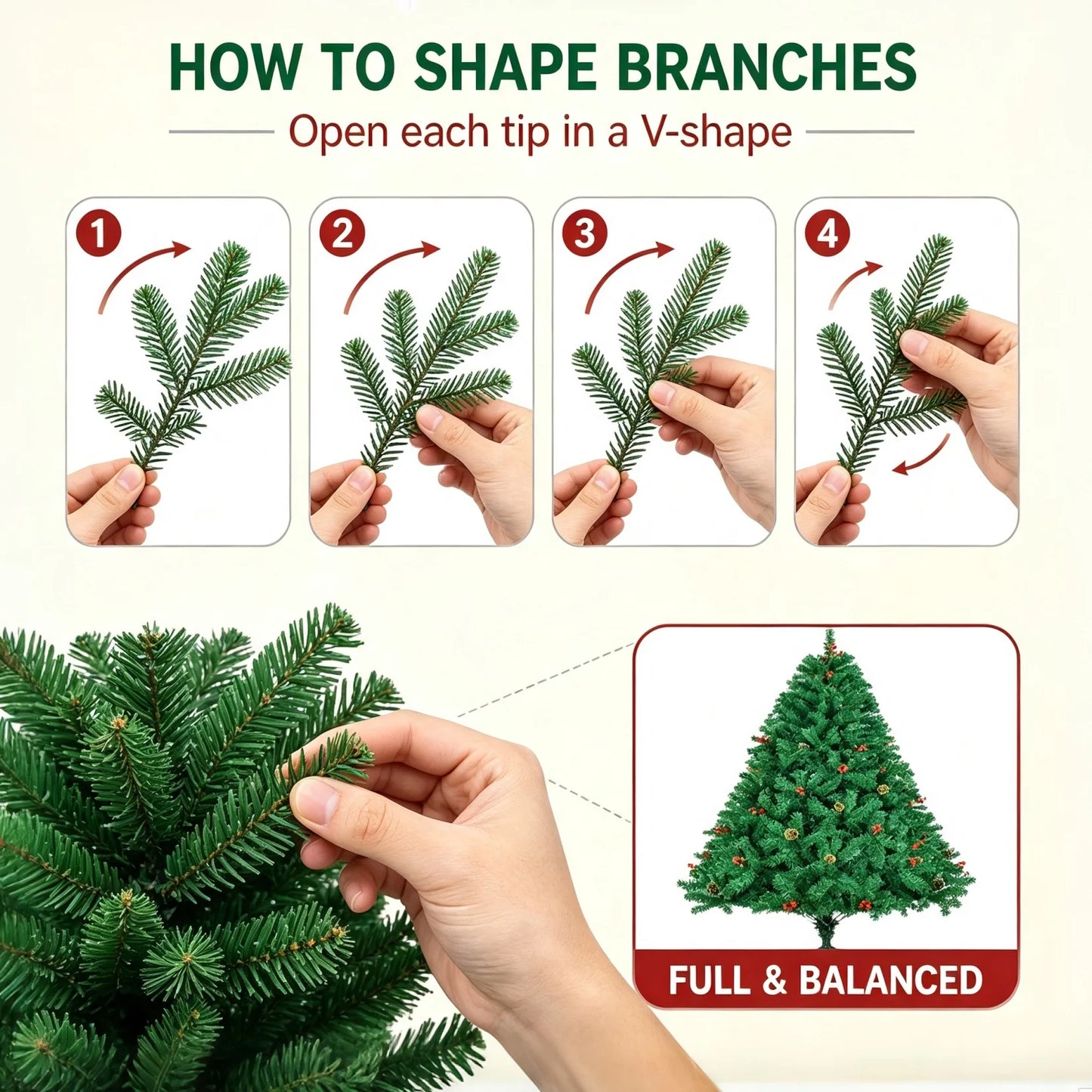 HOW TO SHAPE BRANCHES

Open each tip in a V-shape

1

2

3

4

FULL & BALANCED